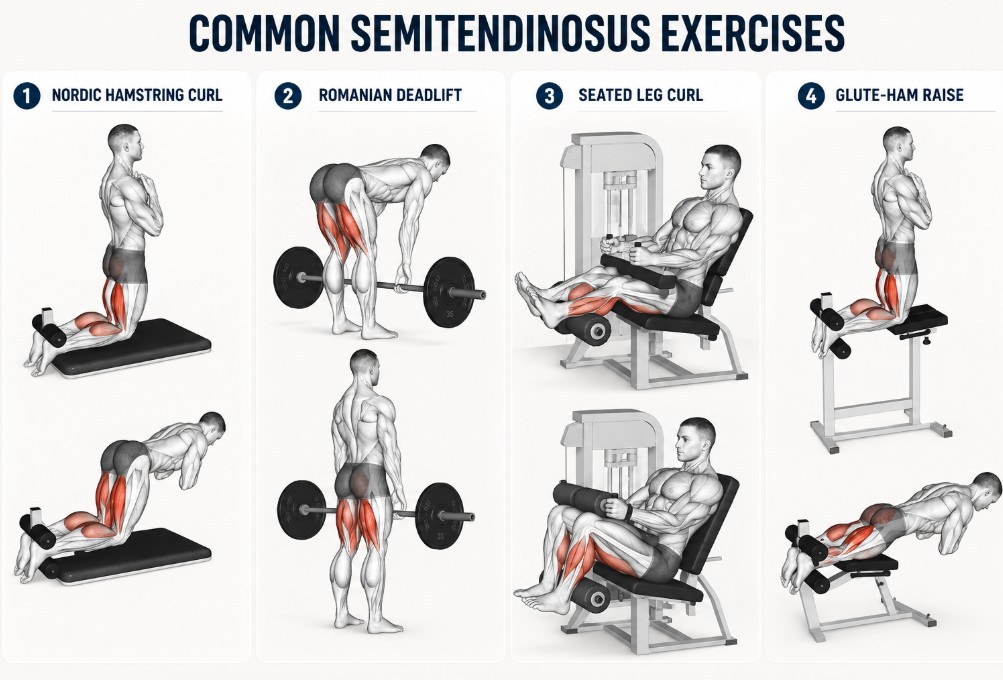 COMMON SEMITENDINOSUS EXERCISES

1 NORDIC HAMSTRING CURL

2 ROMANIAN DEADLIFT

3 SEATED LEG CURL

4 GLUTE-HAM RAISE